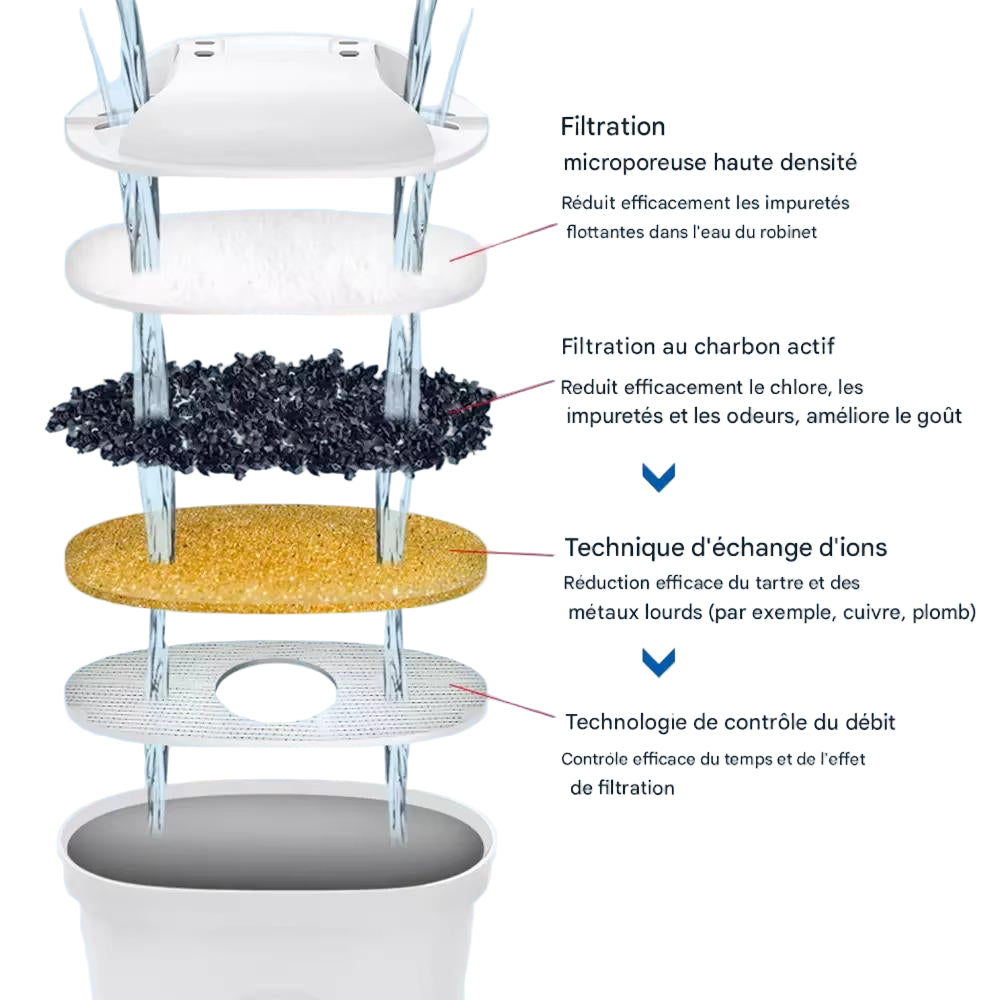 Filtration
microporeuse haute densité

Réduit efficacement les impuretés flottantes dans l'eau du robinet

Filtration au charbon actif

Reduit efficacement le chlore, les impuretés et les odeurs, améliore le goût

Technique d'échange d'ions

Réduction efficace du tartre et des métaux lourds (par exemple, cuivre, plomb)

Technologie de contrôle du débit

Contrôle efficace du temps et de l'effet de filtration